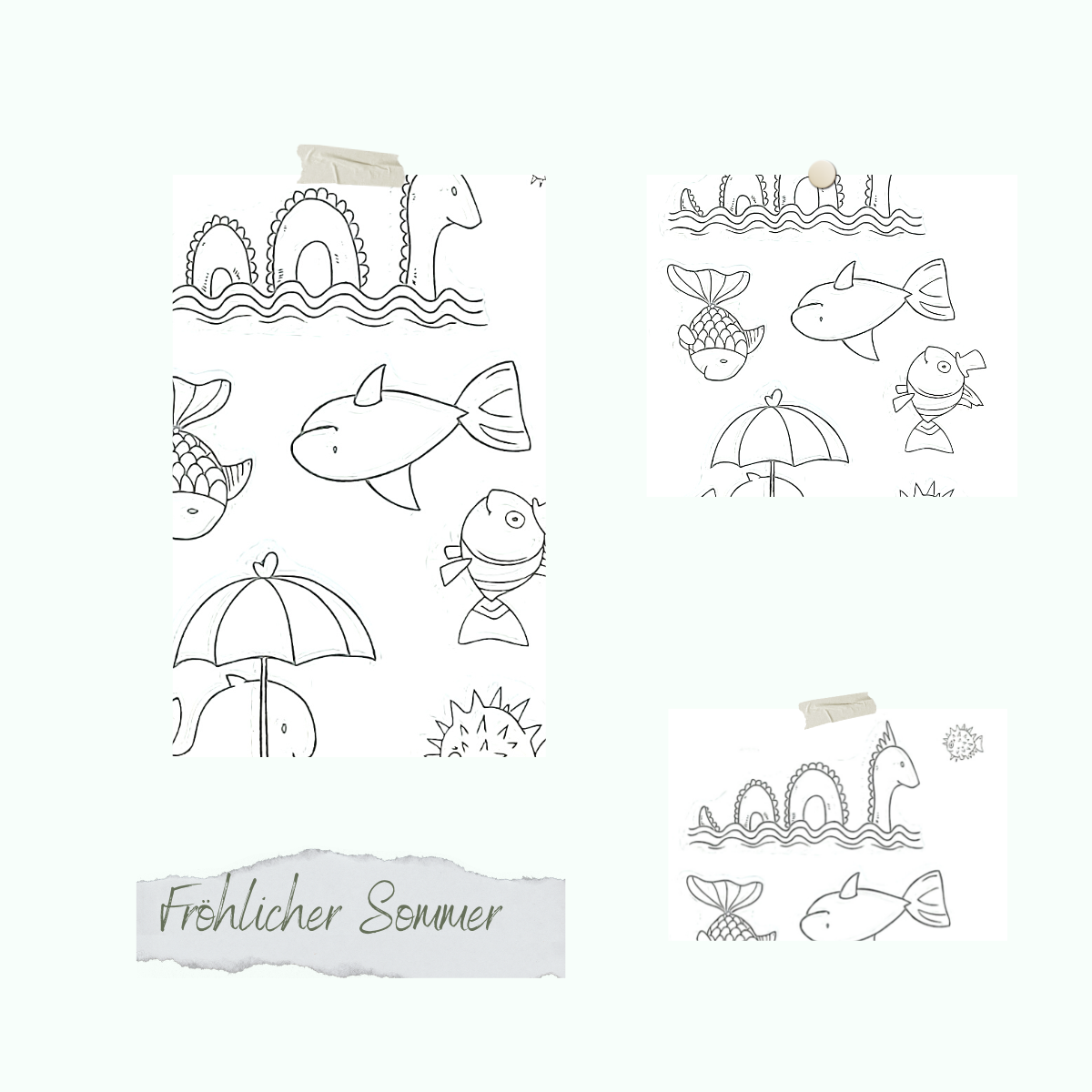 Fröhlicher Sommer