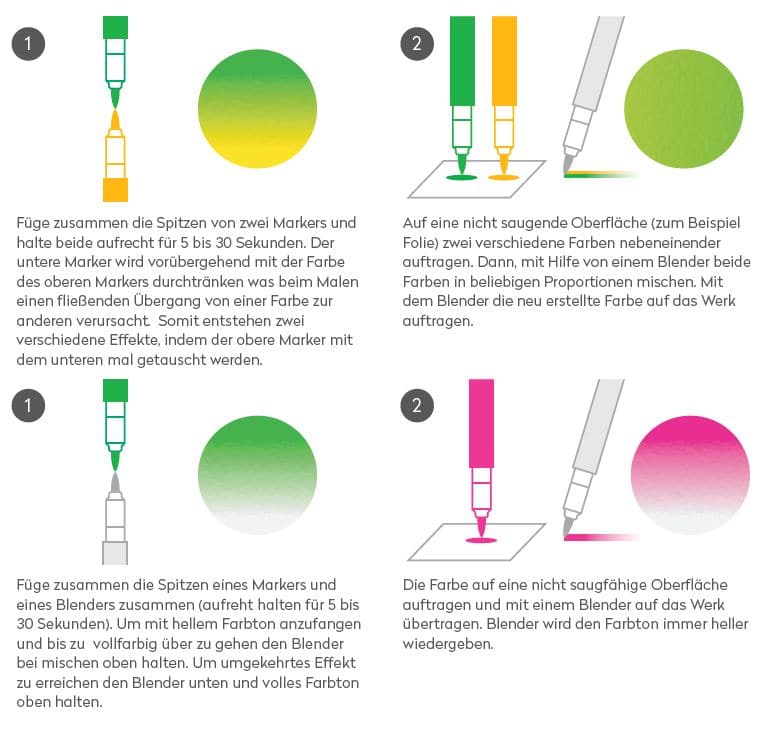 1

Füge zusammen die Spitzen von zwei Markers und halte beide aufrecht für 5 bis 30 Sekunden. Der untere Marker wird vorübergehend mit der Farbe des oberen Markers durchtränken was beim Malen einen fließenden Übergang von einer Farbe zur anderen verursacht. Somit entstehen zwei verschiedene Effekte, indem der obere Marker mit dem unteren mal getauscht werden.

2

Auf eine nicht saugende Oberfläche (zum Beispiel Folie) zwei verschiedene Farben nebeneinender auftragen. Dann, mit Hilfe von einem Blender beide Farben in beliebigen Proportionen mischen. Mit dem Blender die neu erstellte Farbe auf das Werk auftragen.

1

Füge zusammen die Spitzen eines Markers und eines Blenders zusammen (aufreht halten für 5 bis 30 Sekunden). Um mit hellem Farbton anzufangen und bis zu vollfarbig über zu gehen den Blender bei mischen oben halten. Um umgekehrtes Effekt zu erreichen den Blender unten und volles Farbton oben halten.

2

Die Farbe auf eine nicht saugfähige Oberfläche auftragen und mit einem Blender auf das Werk übertragen. Blender wird den Farbton immer heller wiedergeben.